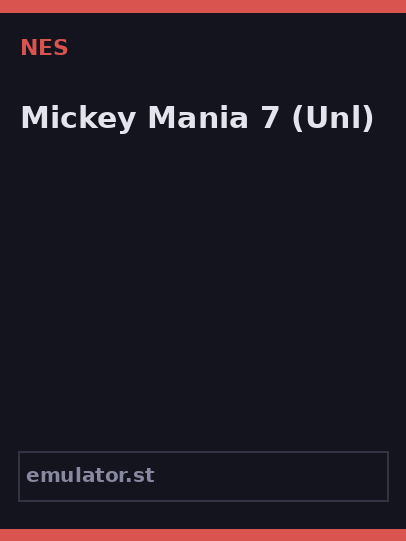 NES

Mickey Mania 7 (Unl)

emulator.st