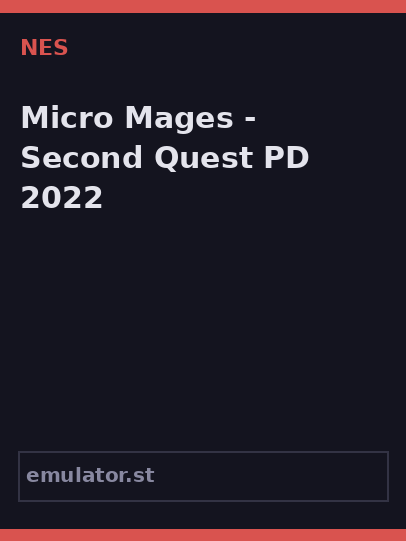 NES

Micro Mages - Second Quest PD 2022

emulator.st