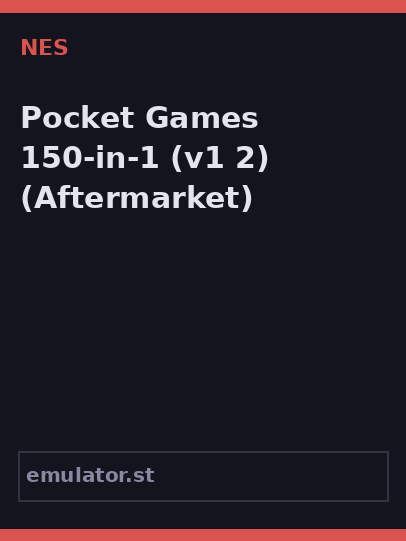 NES

Pocket Games 150-in-1 (v1 2) (Aftermarket)

emulator.st