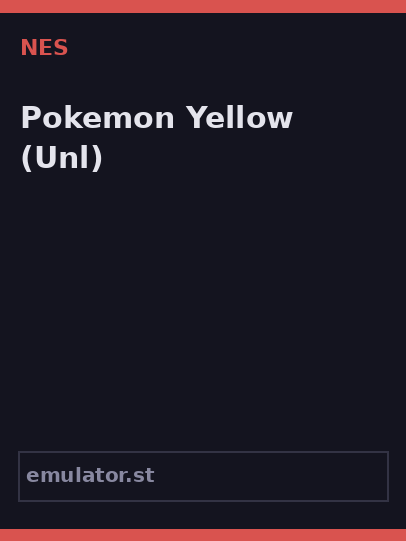 NES

Pokemon Yellow (Unl)

emulator.st