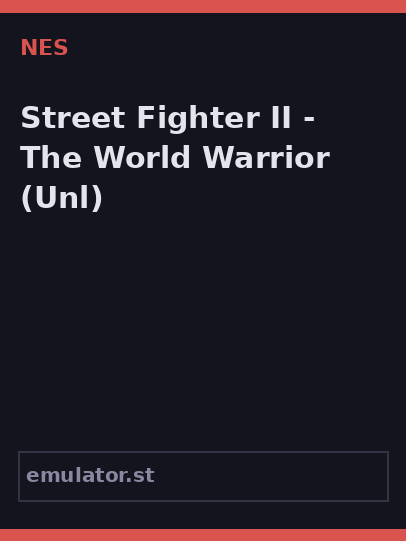 NES

Street Fighter II - The World Warrior (Unl)

emulator.st