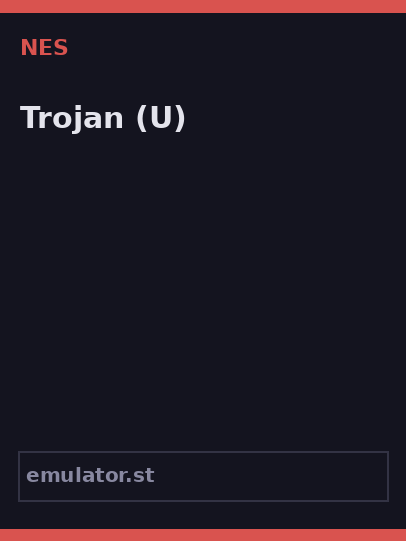 NES

Trojan (U)

emulator.st