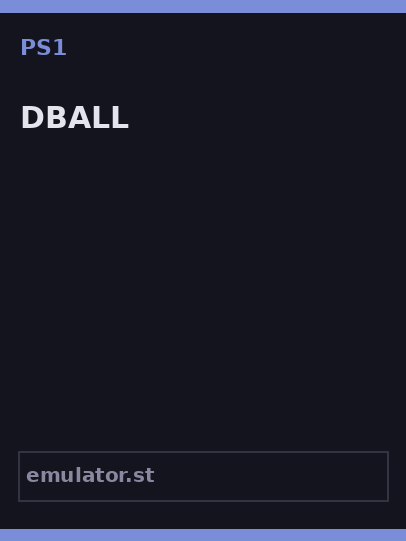 PS1

DBALL

emulator.st