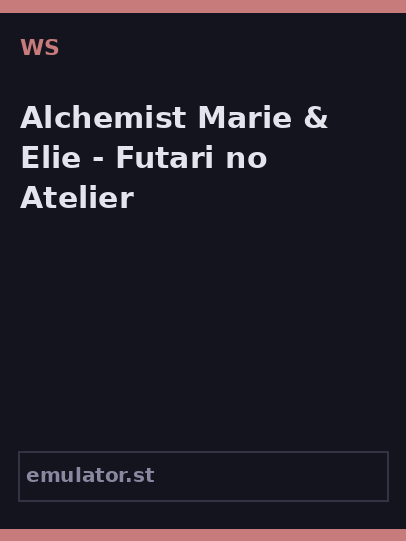 WS

Alchemist Marie & Elie - Futari no Atelier

emulator.st