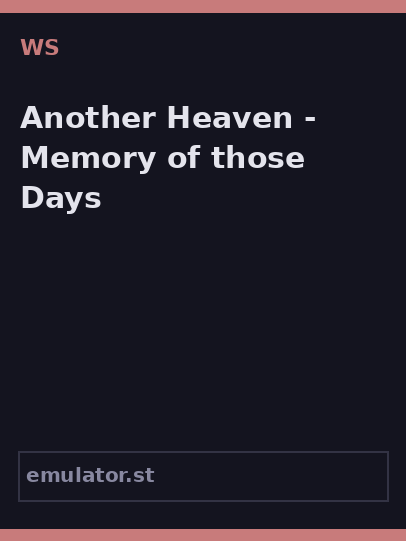 WS

Another Heaven - Memory of those Days

emulator.st