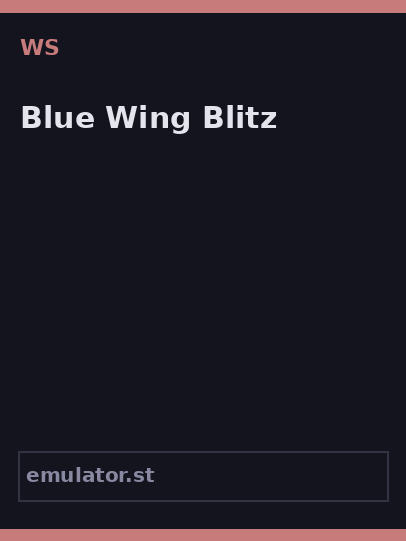 WS

Blue Wing Blitz

emulator.st