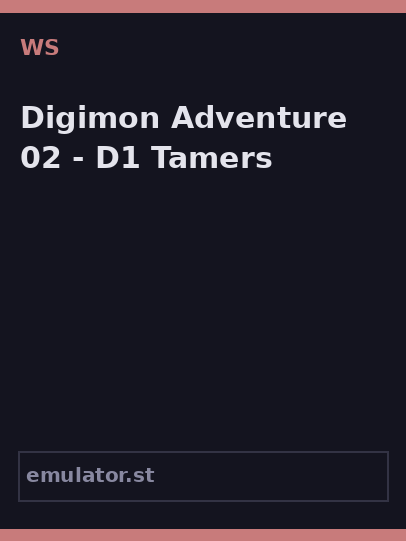 WS

Digimon Adventure 02 - D1 Tamers

emulator.st