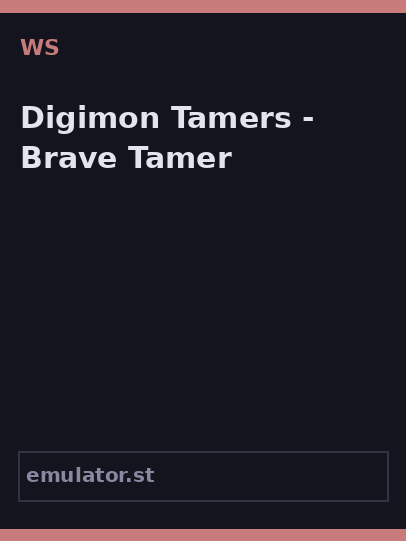 WS

Digimon Tamers - Brave Tamer

emulator.st