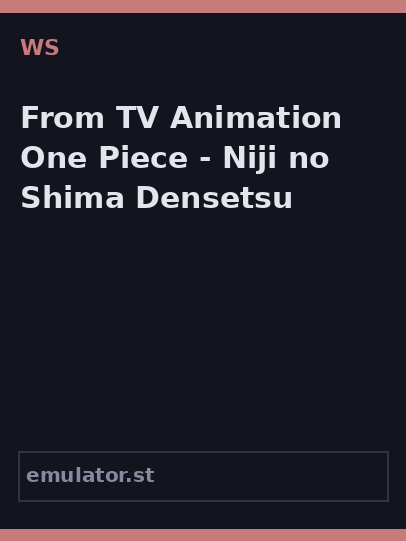 WS

From TV Animation One Piece - Niji no Shima Densetsu

emulator.st