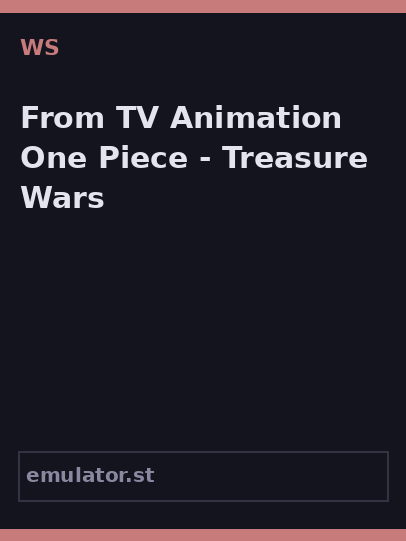 WS

From TV Animation One Piece - Treasure Wars

emulator.st