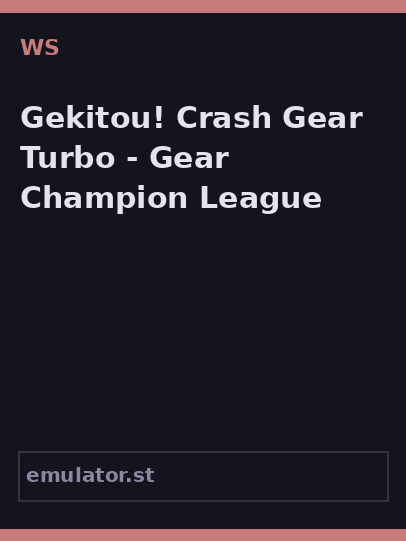 WS

Gekitou! Crash Gear Turbo - Gear Champion League

emulator.st