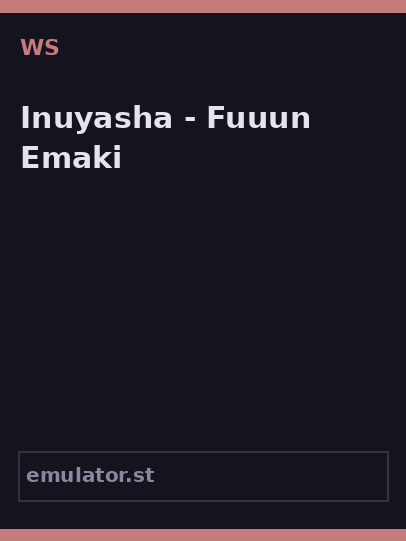 WS

Inuyasha - Fuuun Emaki

emulator.st