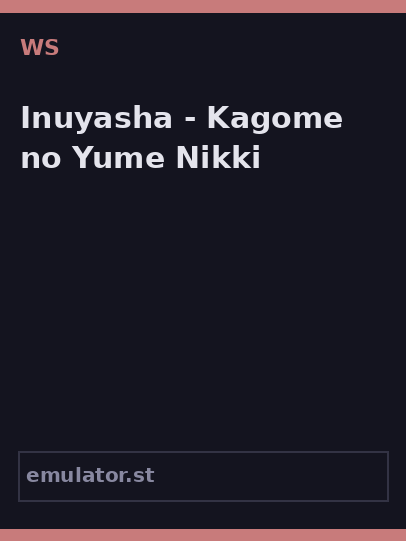 WS

Inuyasha - Kagome no Yume Nikki

emulator.st