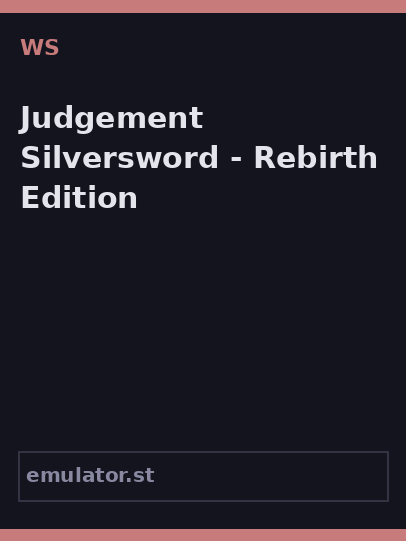 WS

Judgement Silversword - Rebirth Edition

emulator.st