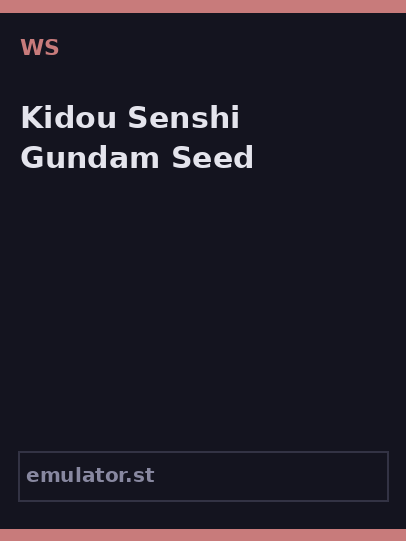 WS

Kidou Senshi Gundam Seed

emulator.st