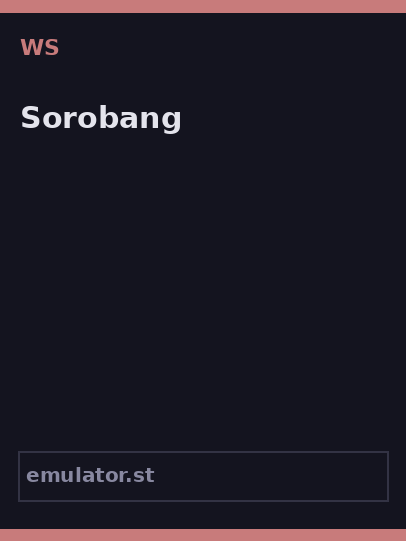 WS

Sorobang

emulator.st