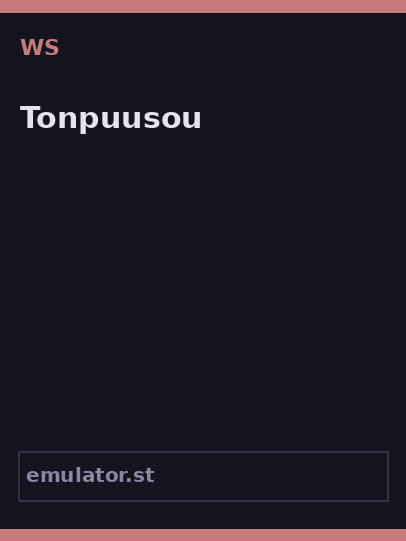 WS

Tonpuusou

emulator.st